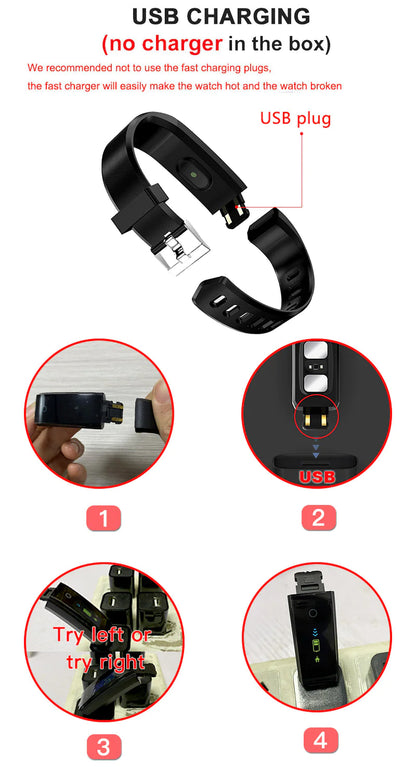 USB CHARGING
(no charger in the box)

We recommended not to use the fast charging plugs,
the fast charger will easily make the watch hot and the watch broken

USB plug

USB

1

2

Try left or try right

3

4